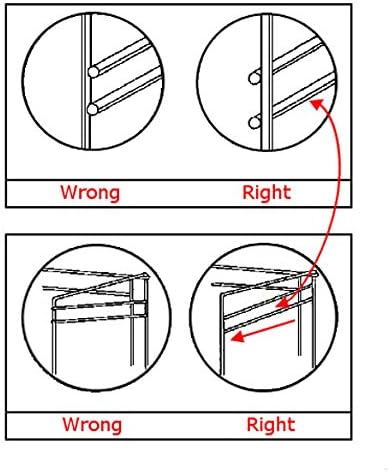 Wrong Right

Wrong Right