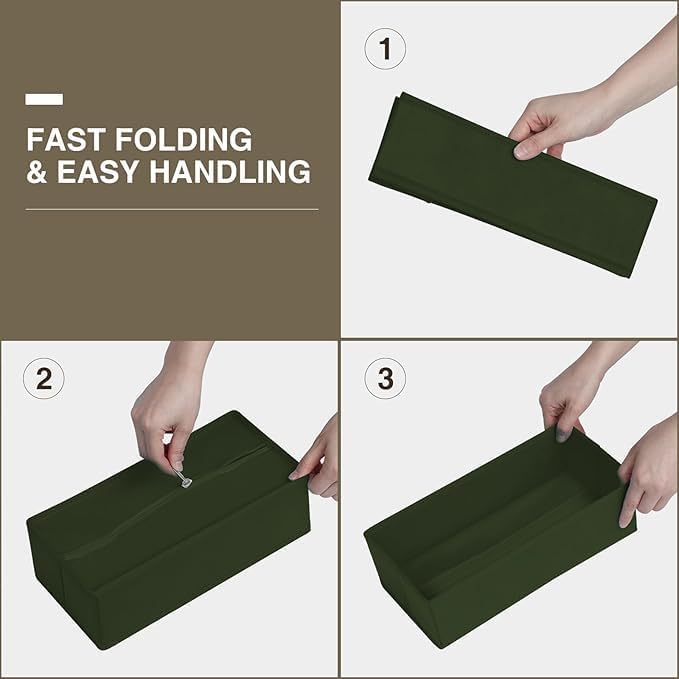 FAST FOLDING
& EASY HANDLING

1

2

3