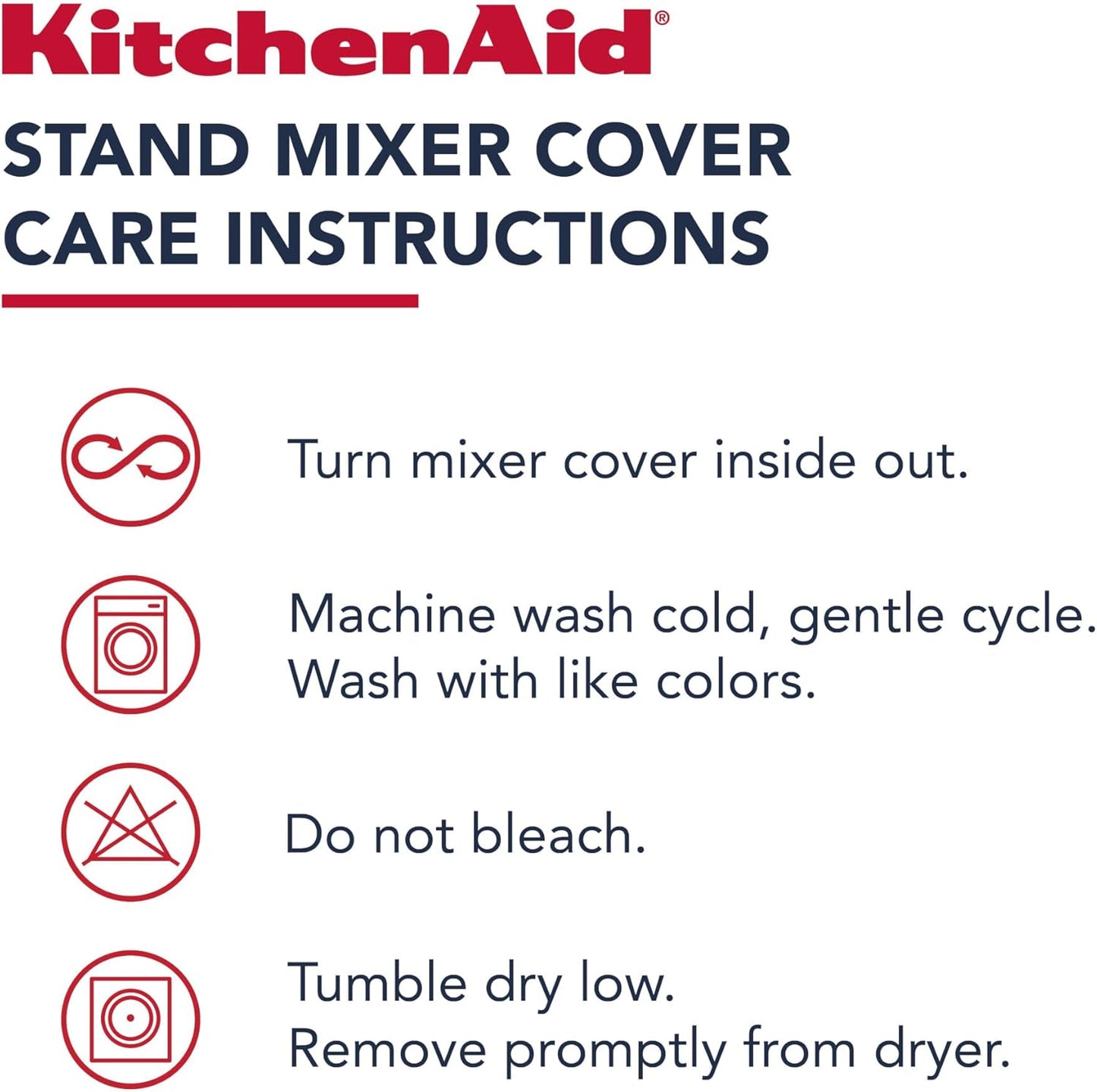 KitchenAid®

STAND MIXER COVER CARE INSTRUCTIONS

Turn mixer cover inside out.

Machine wash cold, gentle cycle. Wash with like colors.

Do not bleach.

Tumble dry low. Remove promptly from dryer.