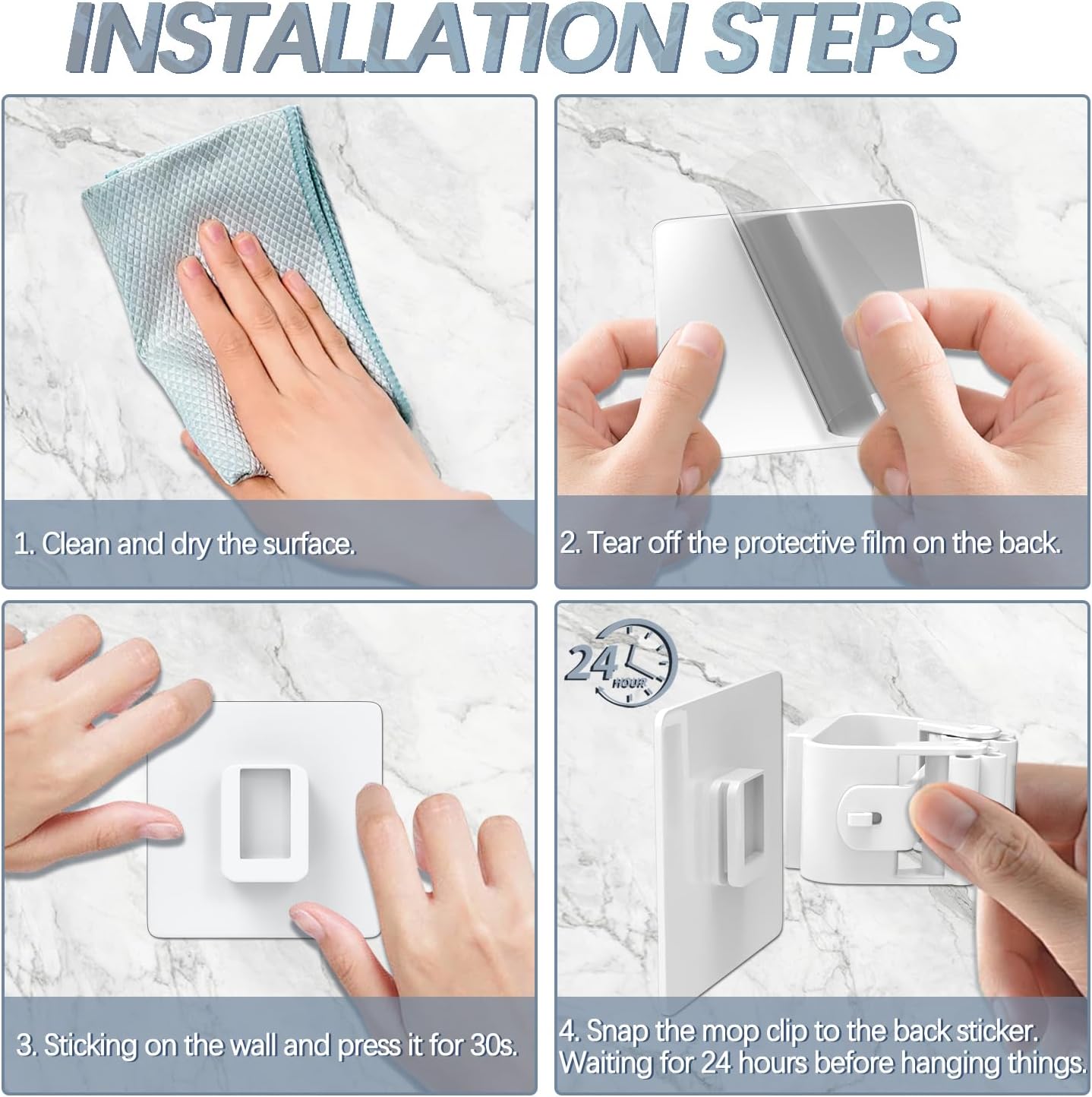 INSTALLATION STEPS

1. Clean and dry the surface.

2. Tear off the protective film on the back.

3. Sticking on the wall and press it for 30s.

24 HOUR

4. Snap the mop clip to the back sticker. Waiting for 24 hours before hanging things.